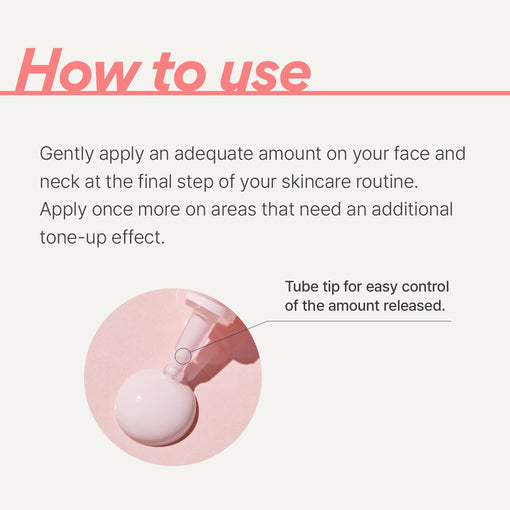 How to use

Gently apply an adequate amount on your face and neck at the final step of your skincare routine. Apply once more on areas that need an additional tone-up effect.

Tube tip for easy control of the amount released.